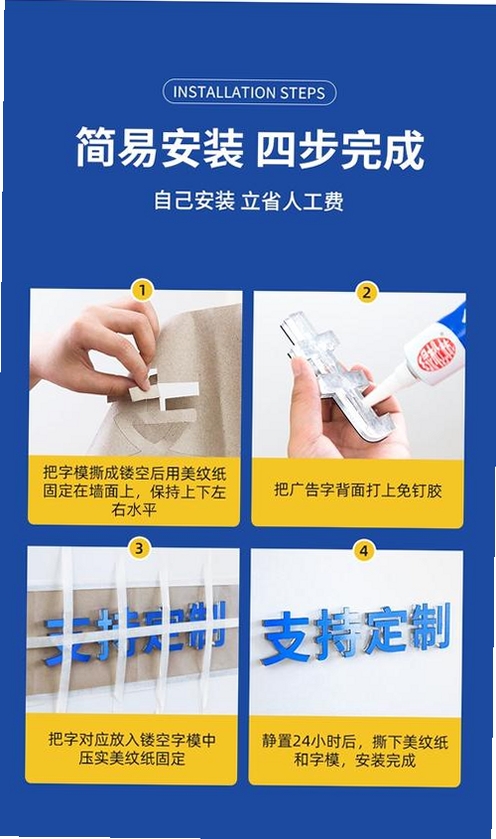 INSTALLATION STEPS

简易安装 四步完成

自己安装 立省人工费

1

把字模撕成镂空后用美纹纸固定在墙面上，保持上下左右水平

2

把广告字背面打上免钉胶

3

支持定制

把字对应放入镂空字模中压实美纹纸固定

4

支持定制

静置24小时后，撕下美纹纸和字模，安装完成