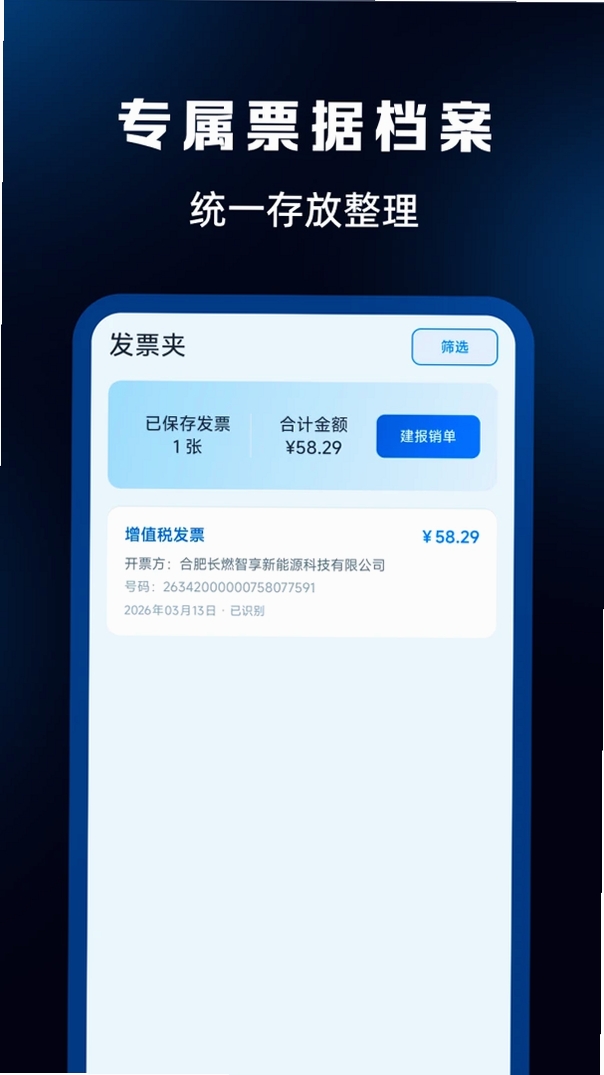 专属票据档案

统一存放整理

发票夹

筛选

已保存发票
1 张

合计金额
¥58.29

建报销单

增值税发票

¥ 58.29

开票方：合肥长燃智享新能源科技有限公司

号码：26342000000758077591

2026年03月13日 · 已识别