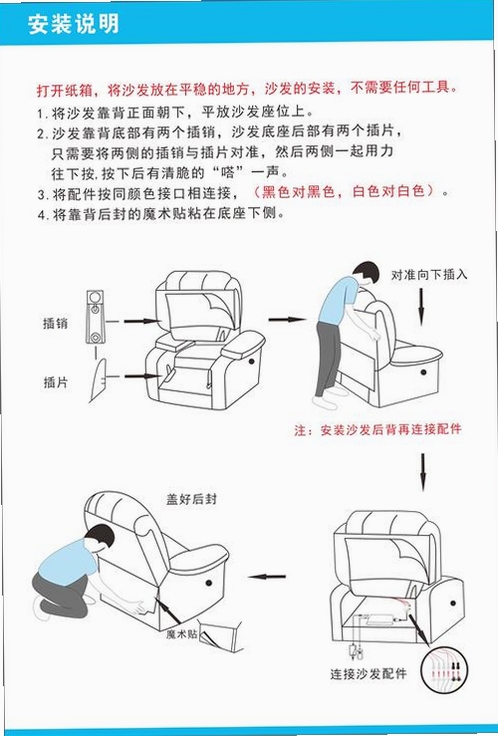 安装说明

打开纸箱，将沙发放在平稳的地方，沙发的安装，不需要任何工具。

1.将沙发靠背正面朝下，平放沙发座位上。
2.沙发靠背底部有两个插销，沙发底座后部有两个插片，只需要将两侧的插销与插片对准，然后两侧一起用力往下按，按下后有清脆的“嗒”一声。
3.将配件按同颜色接口相连接，（黑色对黑色，白色对白色）。
4.将靠背后封的魔术贴粘在底座下侧。

插销

插片

对准向下插入

注：安装沙发后背再连接配件

盖好后封

魔术贴

连接沙发配件