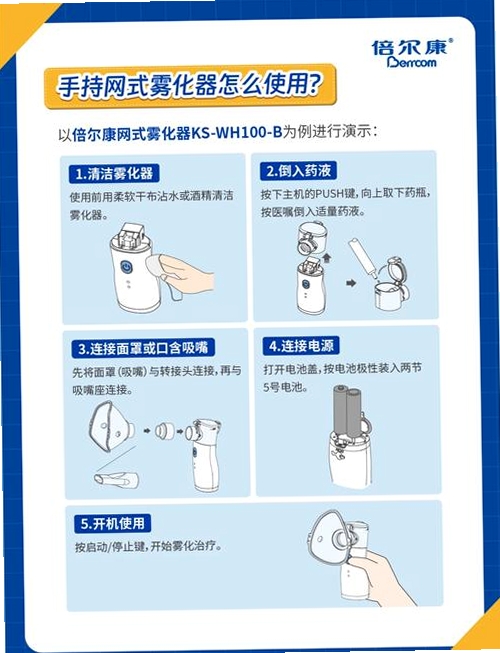 倍尔康®
Berrcom

手持网式雾化器怎么使用?

以倍尔康网式雾化器KS-WH100-B为例进行演示:

1.清洁雾化器
使用前用柔软干布沾水或酒精清洁雾化器。

2.倒入药液
按下主机的PUSH键,向上取下药瓶,按医嘱倒入适量药液。

3.连接面罩或口含吸嘴
先将面罩(吸嘴)与转接头连接,再与吸嘴座连接。

4.连接电源
打开电池盖,按电池极性装入两节5号电池。

5.开机使用
按启动/停止键,开始雾化治疗。