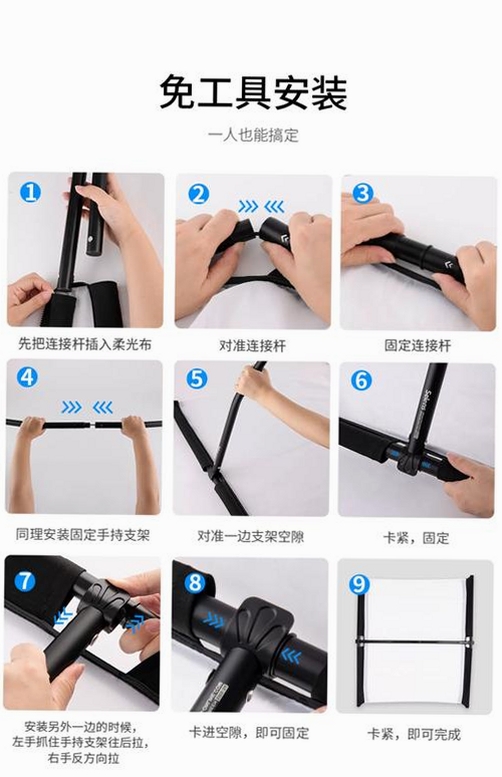 免工具安装

一人也能搞定

1

先把连接杆插入柔光布

2

对准连接杆

3

固定连接杆

4

同理安装固定手持支架

5

对准一边支架空隙

6

Selens

卡紧，固定

7

安装另外一边的时候，左手抓住手持支架往后拉，右手反方向拉

8

卡进空隙，即可固定

9

卡紧，即可完成