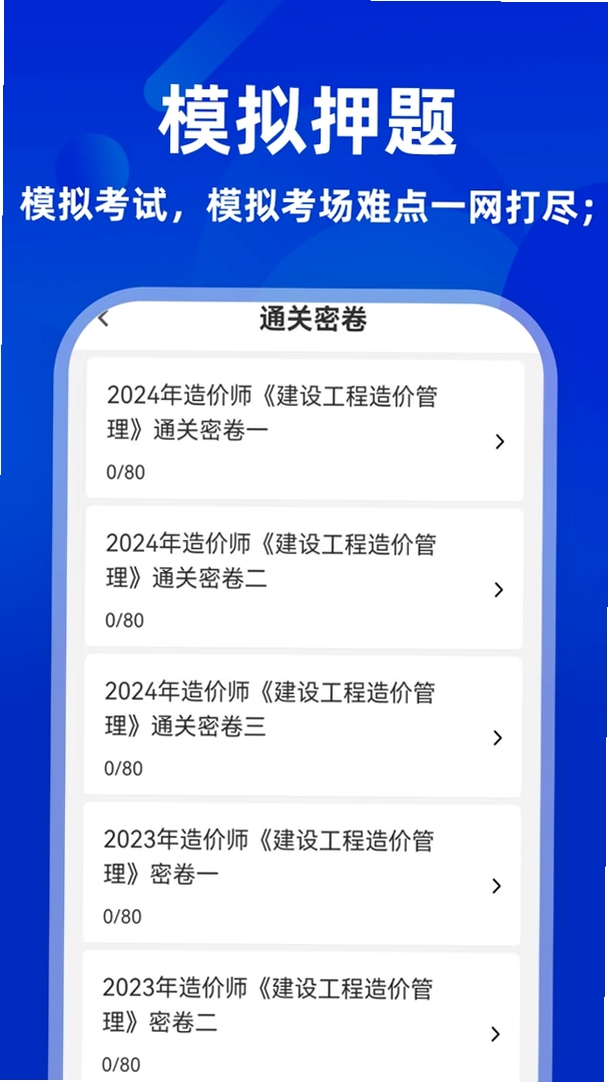 模拟押题

模拟考试，模拟考场难点一网打尽；

<

通关密卷

2024年造价师《建设工程造价管理》通关密卷一

0/80

>

2024年造价师《建设工程造价管理》通关密卷二

0/80

>

2024年造价师《建设工程造价管理》通关密卷三

0/80

>

2023年造价师《建设工程造价管理》密卷一

0/80

>

2023年造价师《建设工程造价管理》密卷二

0/80

>