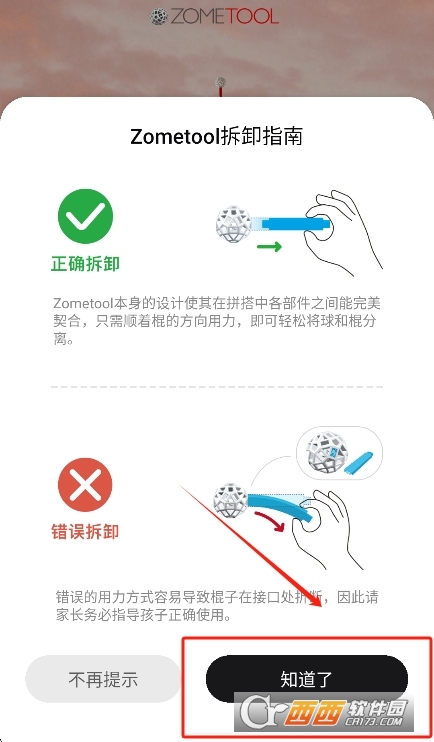 ZOMETOOL

Zometool拆卸指南

正确拆卸

Zometool本身的设计使其在拼搭中各部件之间能完美契合，只需顺着棍的方向用力，即可轻松将球和棍分离。

错误拆卸

错误的用力方式容易导致棍子在接口处折断，因此请家长务必指导孩子正确使用。

不再提示

知道了

西西软件园
CR173.COM