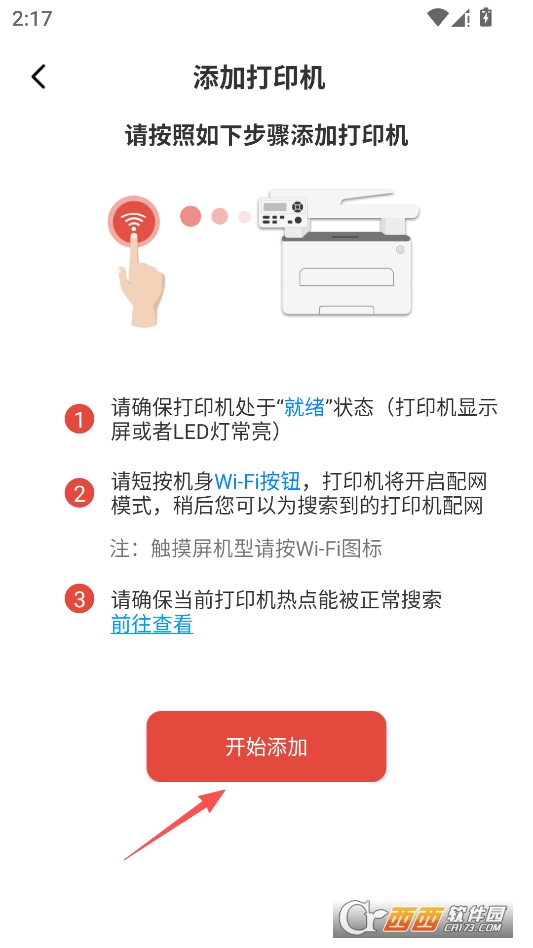 2:17

添加打印机

请按照如下步骤添加打印机

1 请确保打印机处于“就绪”状态（打印机显示屏或者LED灯常亮）

2 请短按机身Wi-Fi按钮，打印机将开启配网模式，稍后您可以为搜索到的打印机配网

注：触摸屏机型请按Wi-Fi图标

3 请确保当前打印机热点能被正常搜索
前往查看

开始添加

西西软件园
CR173.COM